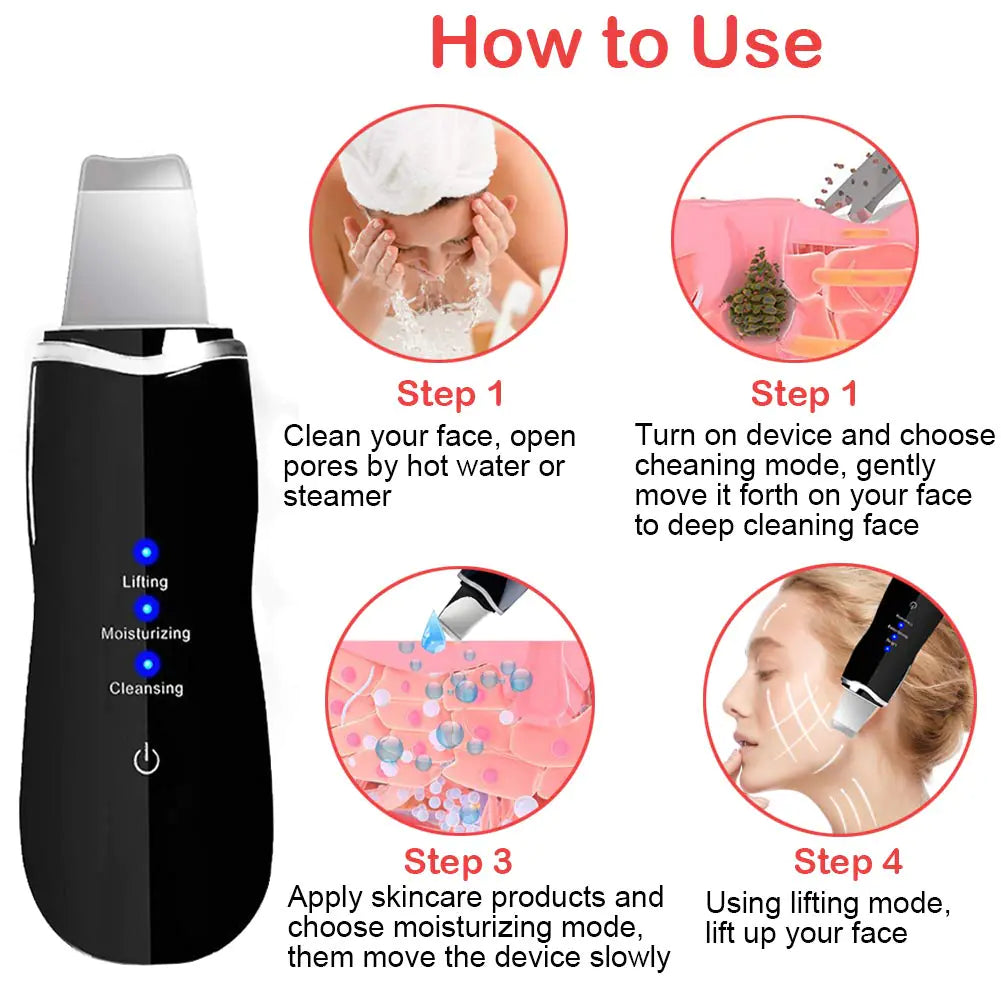 How to Use

Lifting
Moisturizing
Cleansing

Step 1
Clean your face, open pores by hot water or steamer

Step 1
Turn on device and choose cheaning mode, gently move it forth on your face to deep cleaning face

Step 3
Apply skincare products and choose moisturizing mode, them move the device slowly

Step 4
Using lifting mode, lift up your face